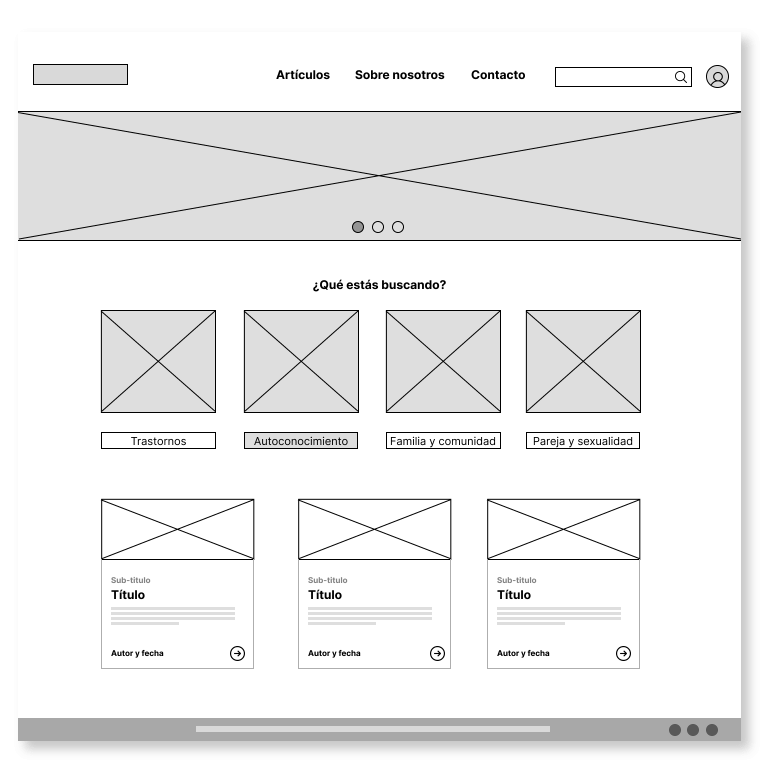 Artículos Sobre nosotros Contacto

¿Qué estás buscando?

Trastornos
Autoconocimiento
Familia y comunidad
Pareja y sexualidad

Sub-título
Título
Autor y fecha

Sub-título
Título
Autor y fecha

Sub-título
Título
Autor y fecha